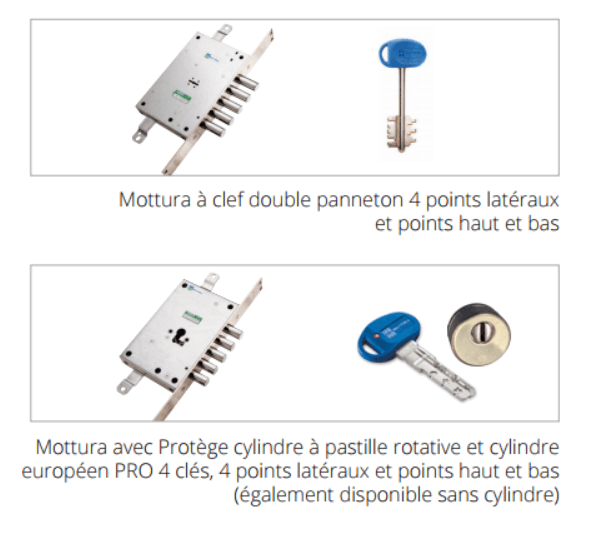 Mottura à clef double panneton 4 points latéraux et points haut et bas

Mottura avec Protège cylindre à pastille rotative et cylindre européen PRO 4 clés, 4 points latéraux et points haut et bas (également disponible sans cylindre)