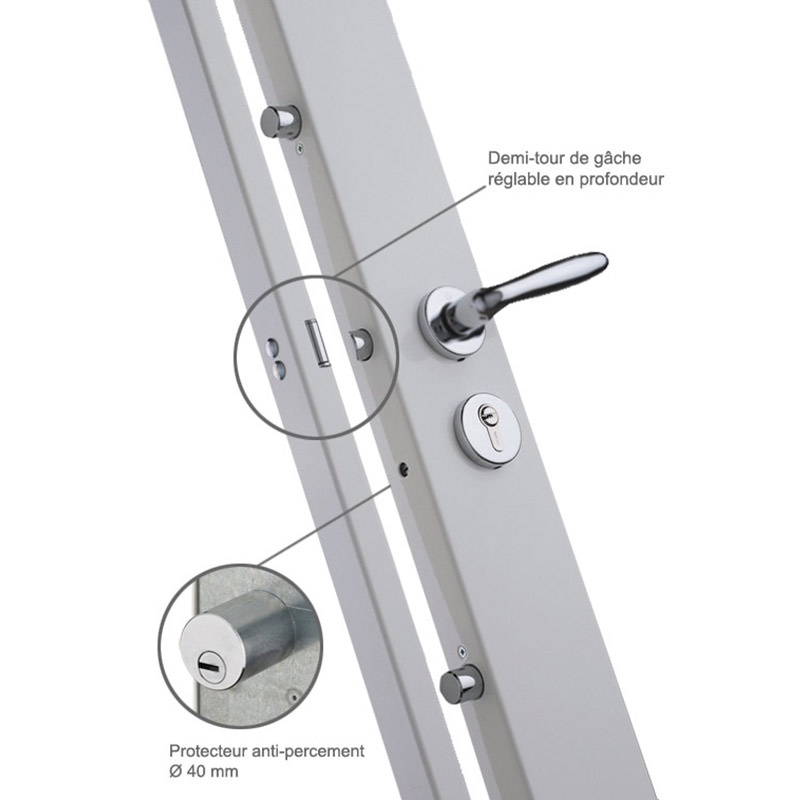 Demi-tour de gâche réglable en profondeur

Protecteur anti-percement Ø 40 mm